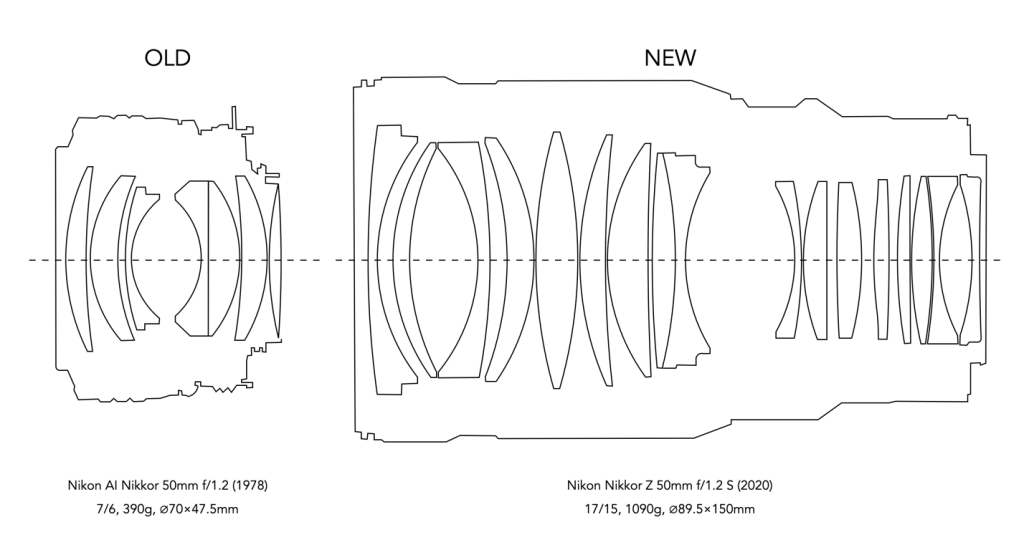 OLD

NEW

Nikon AI Nikkor 50mm f/1.2 (1978)
7/6, 390g, ⌀70×47.5mm

Nikon Nikkor Z 50mm f/1.2 S (2020)
17/15, 1090g, ⌀89.5×150mm